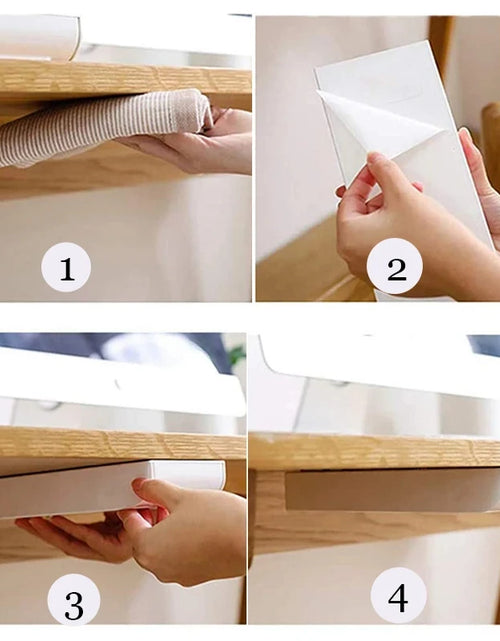 1

2

3

4